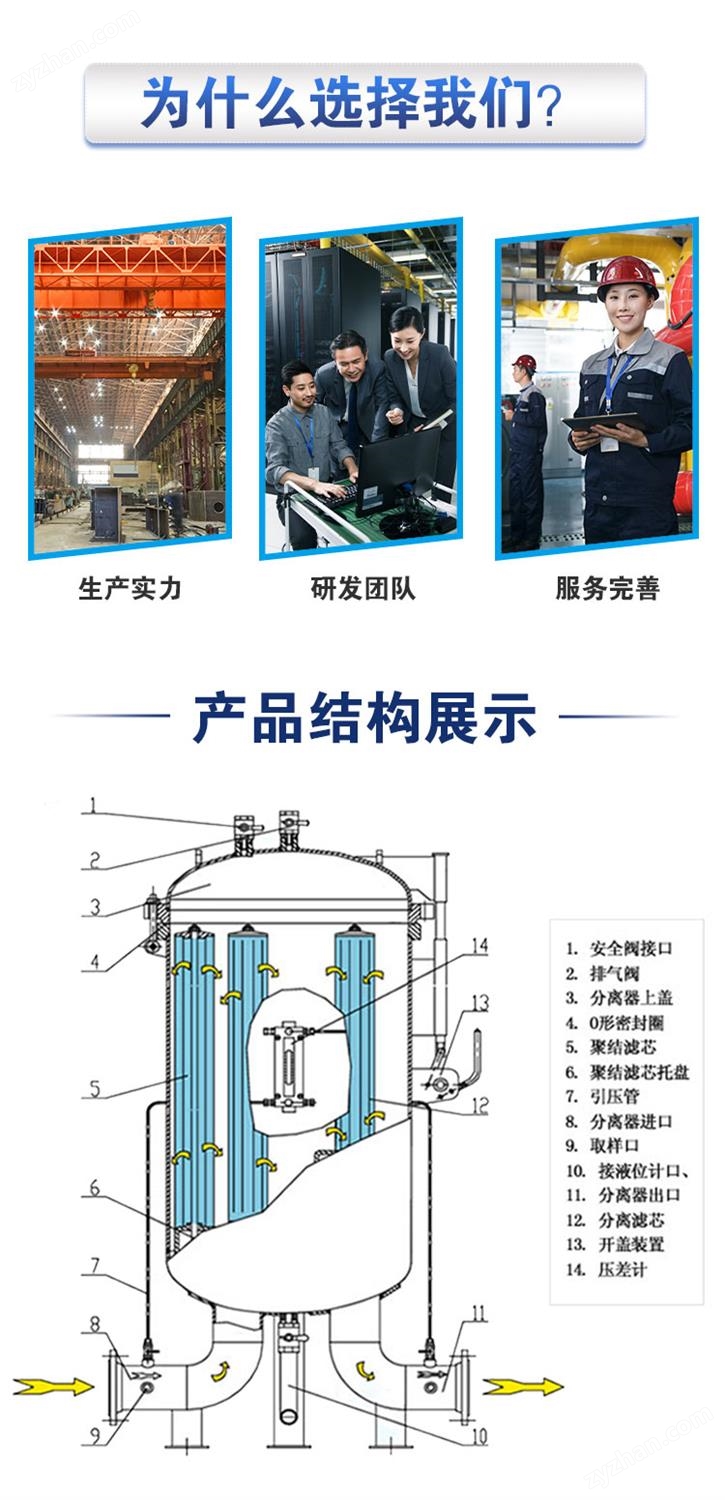 为什么选择我们?

生产实力

研发团队

服务完善

产品结构展示

1
2
3
4
5
6
7
8
9
10
11
12
13
14

1. 安全阀接口
2. 排气阀
3. 分离器上盖
4. O形密封圈
5. 聚结滤芯
6. 聚结滤芯托盘
7. 引压管
8. 分离器进口
9. 取样口
10. 接液位计口、
11. 分离器出口
12. 分离滤芯
13. 开盖装置
14. 压差计